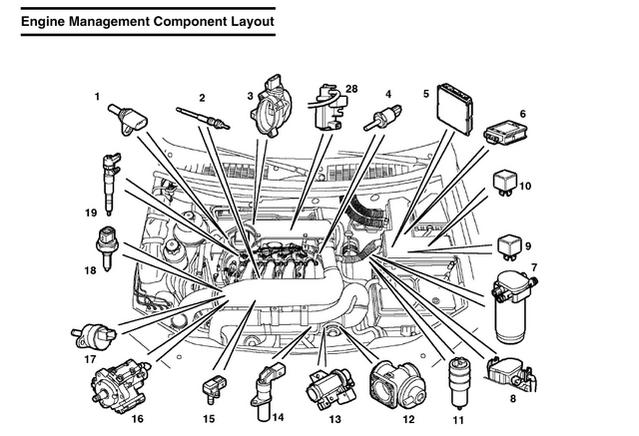 Engine Management Component Layout

1
2
3
28
4
5
6
10
9
7
19
18
17
16
15
14
13
12
11
8