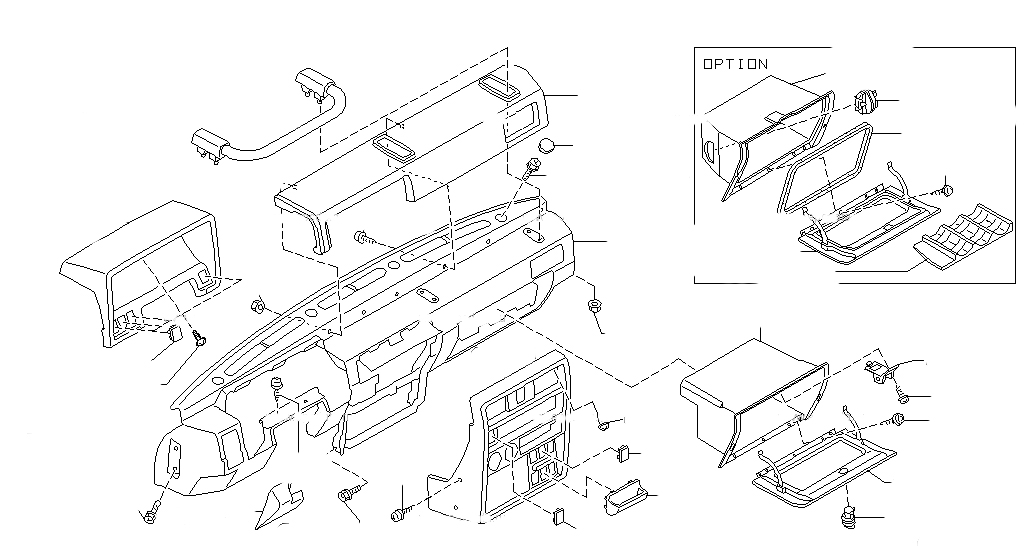 OPTION