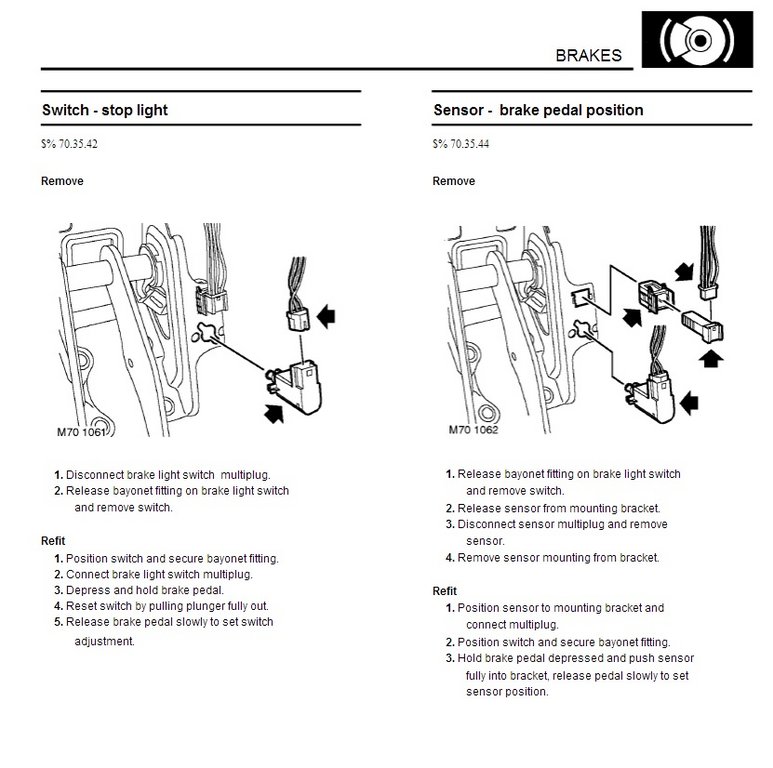 BRAKES

Switch - stop light

$% 70.35.42

Remove

M70 1061

1. Disconnect brake light switch multiplug.
2. Release bayonet fitting on brake light switch and remove switch.

Refit

1. Position switch and secure bayonet fitting.
2. Connect brake light switch multiplug.
3. Depress and hold brake pedal.
4. Reset switch by pulling plunger fully out.
5. Release brake pedal slowly to set switch adjustment.

Sensor - brake pedal position

$% 70.35.44

Remove

M70 1062

1. Release bayonet fitting on brake light switch and remove switch.
2. Release sensor from mounting bracket.
3. Disconnect sensor multiplug and remove sensor.
4. Remove sensor mounting from bracket.

Refit

1. Position sensor to mounting bracket and connect multiplug.
2. Position switch and secure bayonet fitting.
3. Hold brake pedal depressed and push sensor fully into bracket, release pedal slowly to set sensor position.