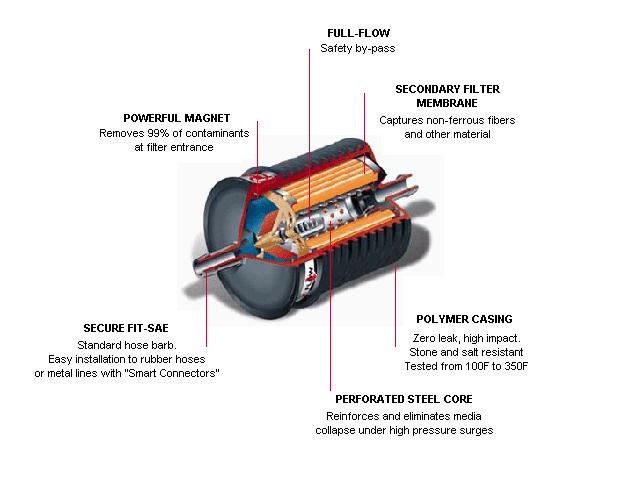 FULL-FLOW
Safety by-pass

SECONDARY FILTER MEMBRANE
Captures non-ferrous fibers and other material

POWERFUL MAGNET
Removes 99% of contaminants at filter entrance

SECURE FIT-SAE
Standard hose barb.
Easy installation to rubber hoses or metal lines with "Smart Connectors"

POLYMER CASING
Zero leak, high impact.
Stone and salt resistant
Tested from 100F to 350F

PERFORATED STEEL CORE
Reinforces and eliminates media collapse under high pressure surges