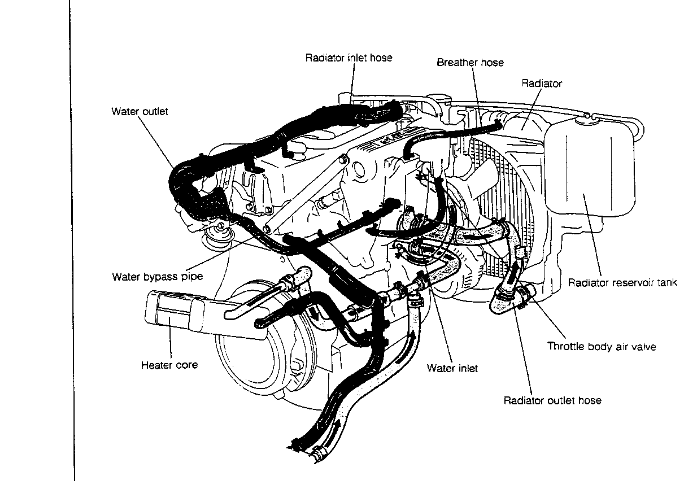 Radiator inlet hose
Breather hose
Radiator
Water outlet
Water bypass pipe
Radiator reservoir tank
Throttle body air valve
Heater core
Water inlet
Radiator outlet hose