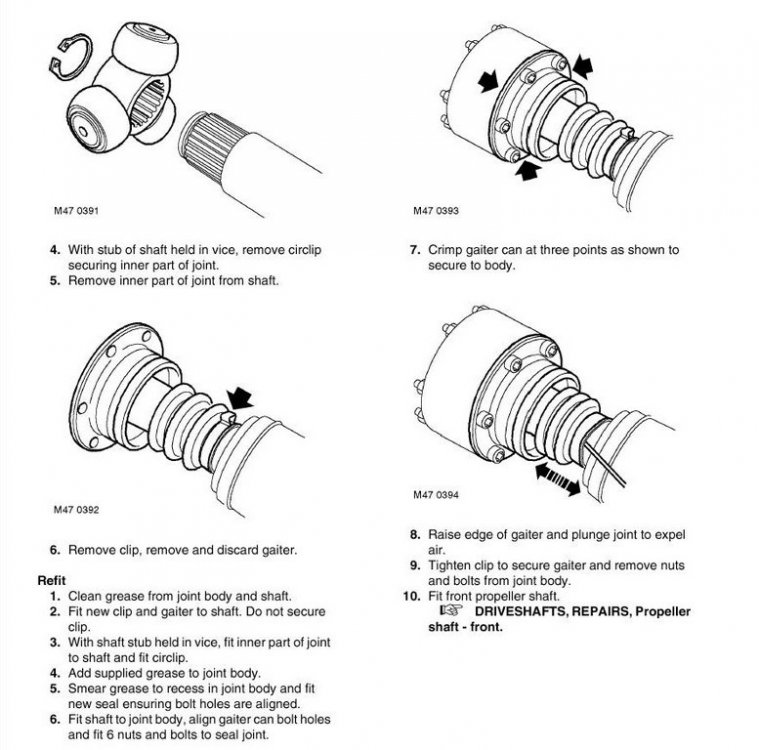 M47 0391

4. With stub of shaft held in vice, remove circlip securing inner part of joint.
5. Remove inner part of joint from shaft.

M47 0392

6. Remove clip, remove and discard gaiter.

Refit
1. Clean grease from joint body and shaft.
2. Fit new clip and gaiter to shaft. Do not secure clip.
3. With shaft stub held in vice, fit inner part of joint to shaft and fit circlip.
4. Add supplied grease to joint body.
5. Smear grease to recess in joint body and fit new seal ensuring bolt holes are aligned.
6. Fit shaft to joint body, align gaiter can bolt holes and fit 6 nuts and bolts to seal joint.

M47 0393

7. Crimp gaiter can at three points as shown to secure to body.

M47 0394

8. Raise edge of gaiter and plunge joint to expel air.
9. Tighten clip to secure gaiter and remove nuts and bolts from joint body.
10. Fit front propeller shaft.
☞ DRIVESHAFTS, REPAIRS, Propeller shaft - front.